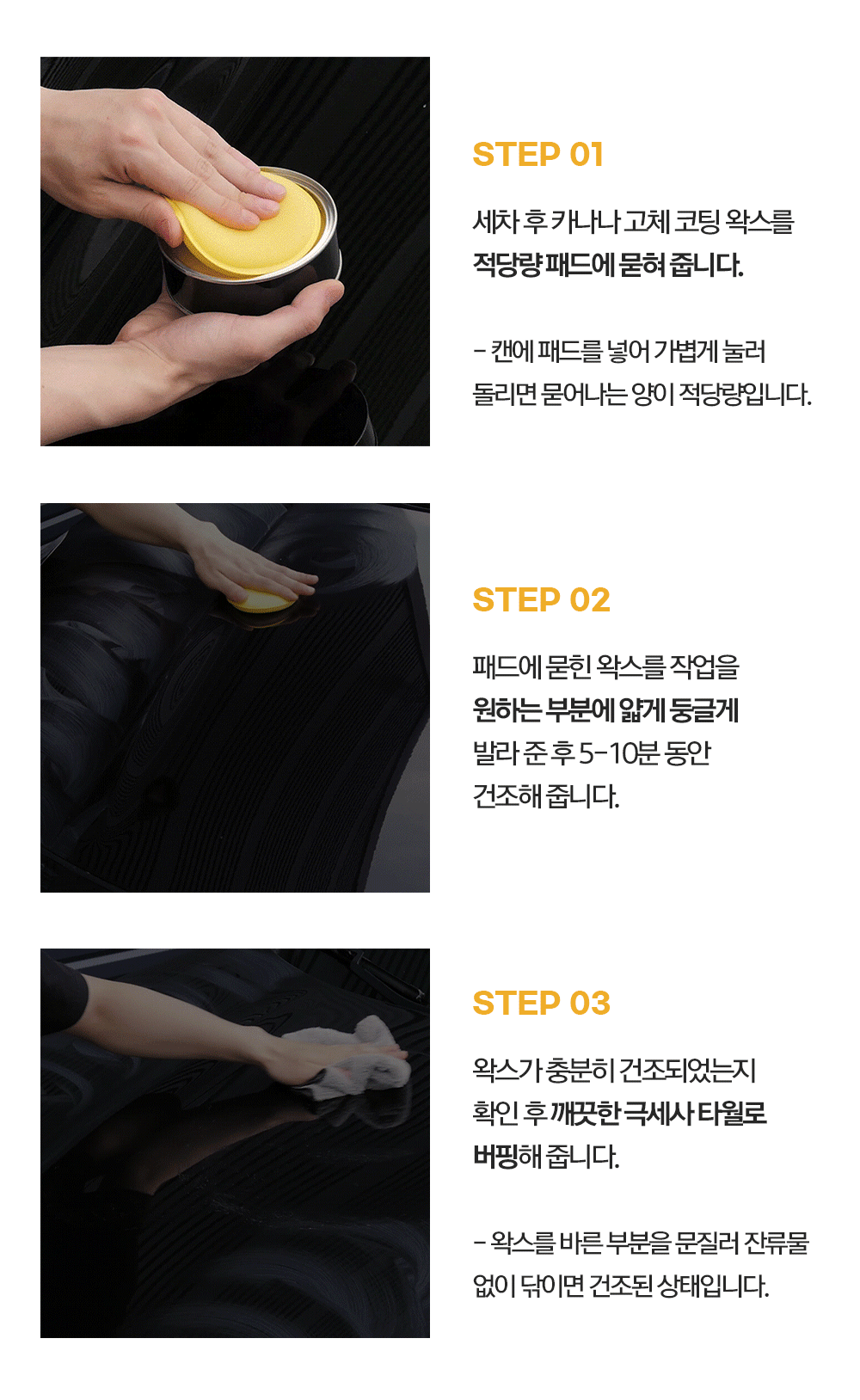 STEP 01

세차 후 카나나 고체 코팅 왁스를 적당량 패드에 묻혀 줍니다.

- 캔에 패드를 넣어 가볍게 눌러 돌리면 묻어나는 양이 적당량입니다.

STEP 02

패드에 묻힌 왁스를 작업을 원하는 부분에 얇게 둥글게 발라 준 후 5-10분 동안 건조해 줍니다.

STEP 03

왁스가 충분히 건조되었는지 확인 후 깨끗한 극세사 타월로 버핑해 줍니다.

- 왁스를 바른 부분을 문질러 잔류물 없이 닦이면 건조된 상태입니다.