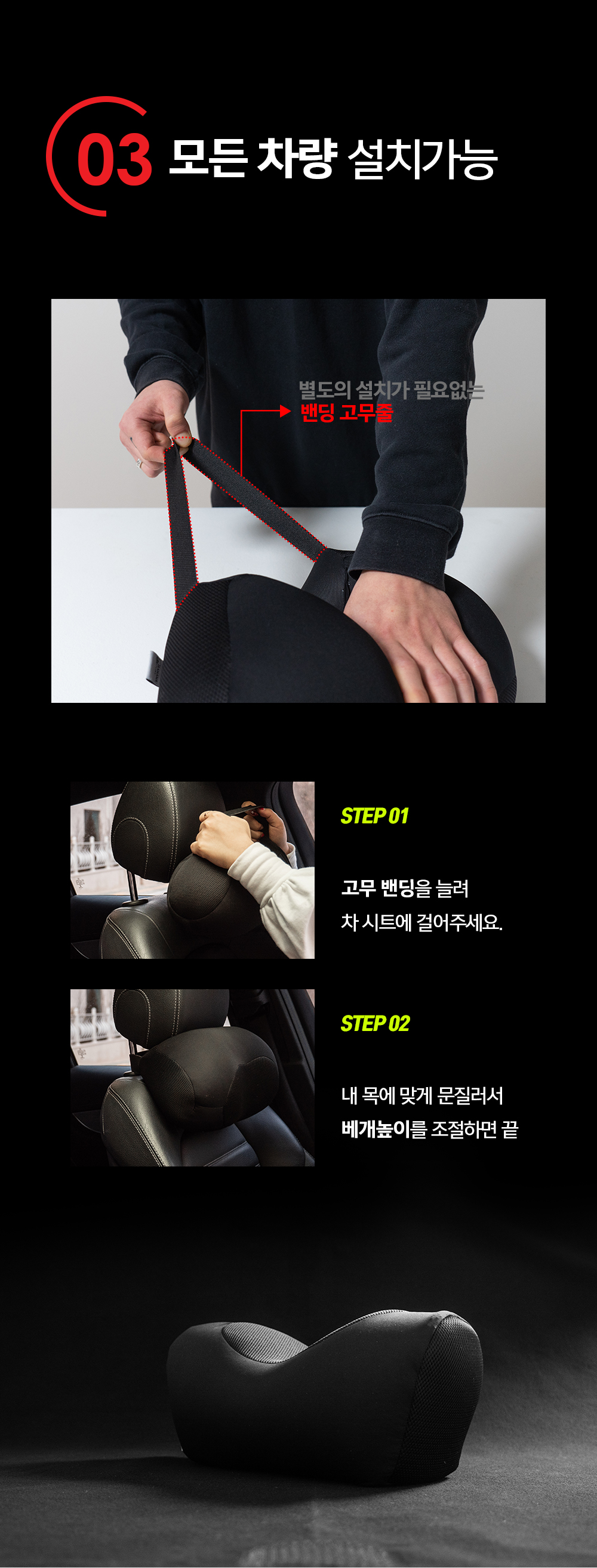 03 모든 차량 설치가능

별도의 설치가 필요없는
밴딩 고무줄

STEP 01

고무 밴딩을 늘려
차 시트에 걸어주세요.

STEP 02

내 목에 맞게 문질러서
베개높이를 조절하면 끝