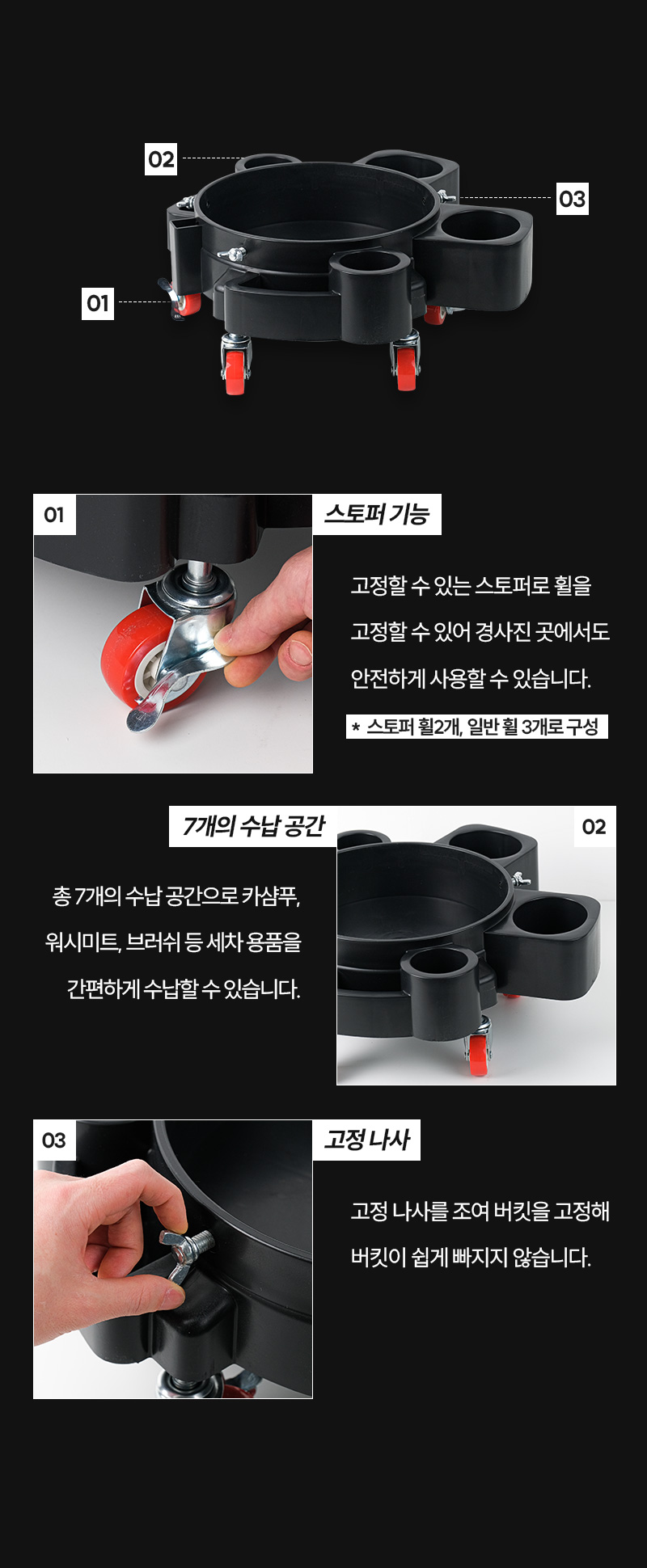 02

03

01

01

스토퍼 기능

고정할 수 있는 스토퍼로 휠을 고정할 수 있어 경사진 곳에서도 안전하게 사용할 수 있습니다.

* 스토퍼 휠2개, 일반 휠 3개로 구성

7개의 수납 공간

02

총 7개의 수납 공간으로 카샴푸, 워시미트, 브러쉬 등 세차 용품을 간편하게 수납할 수 있습니다.

03

고정 나사

고정 나사를 조여 버킷을 고정해 버킷이 쉽게 빠지지 않습니다.