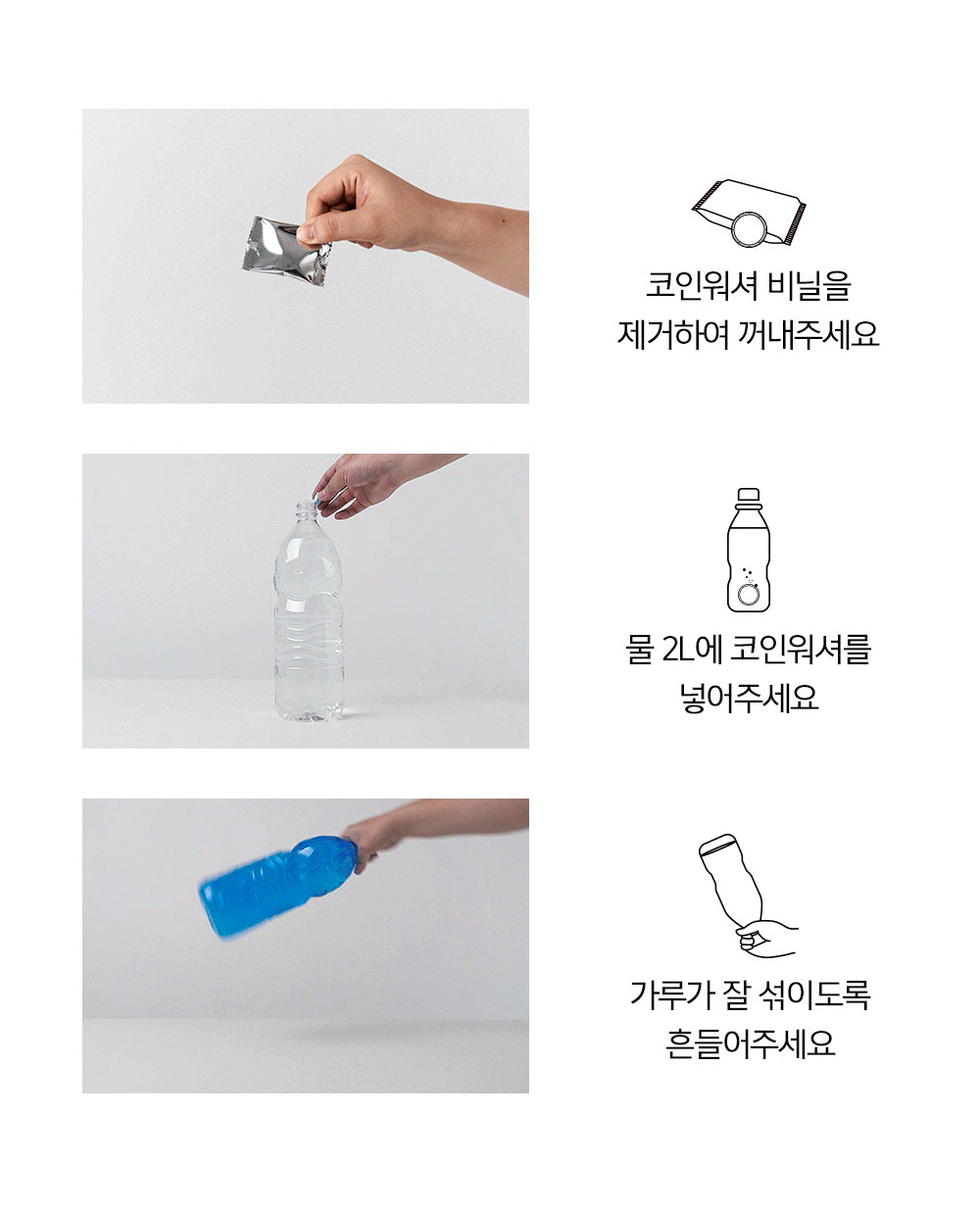 코인워셔 비닐을
제거하여 꺼내주세요

물 2L에 코인워셔를
넣어주세요

가루가 잘 섞이도록
흔들어주세요